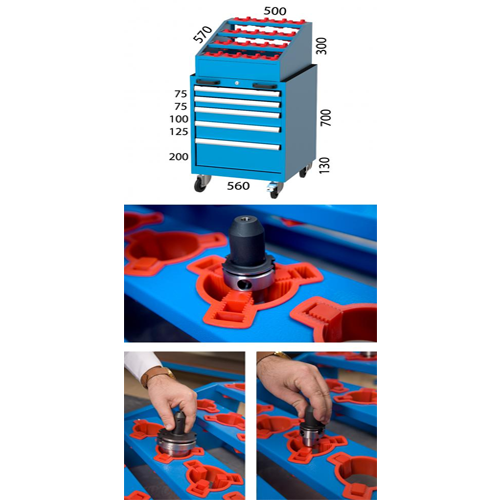 500
570
300
75
75
100
125
200
700
130
560